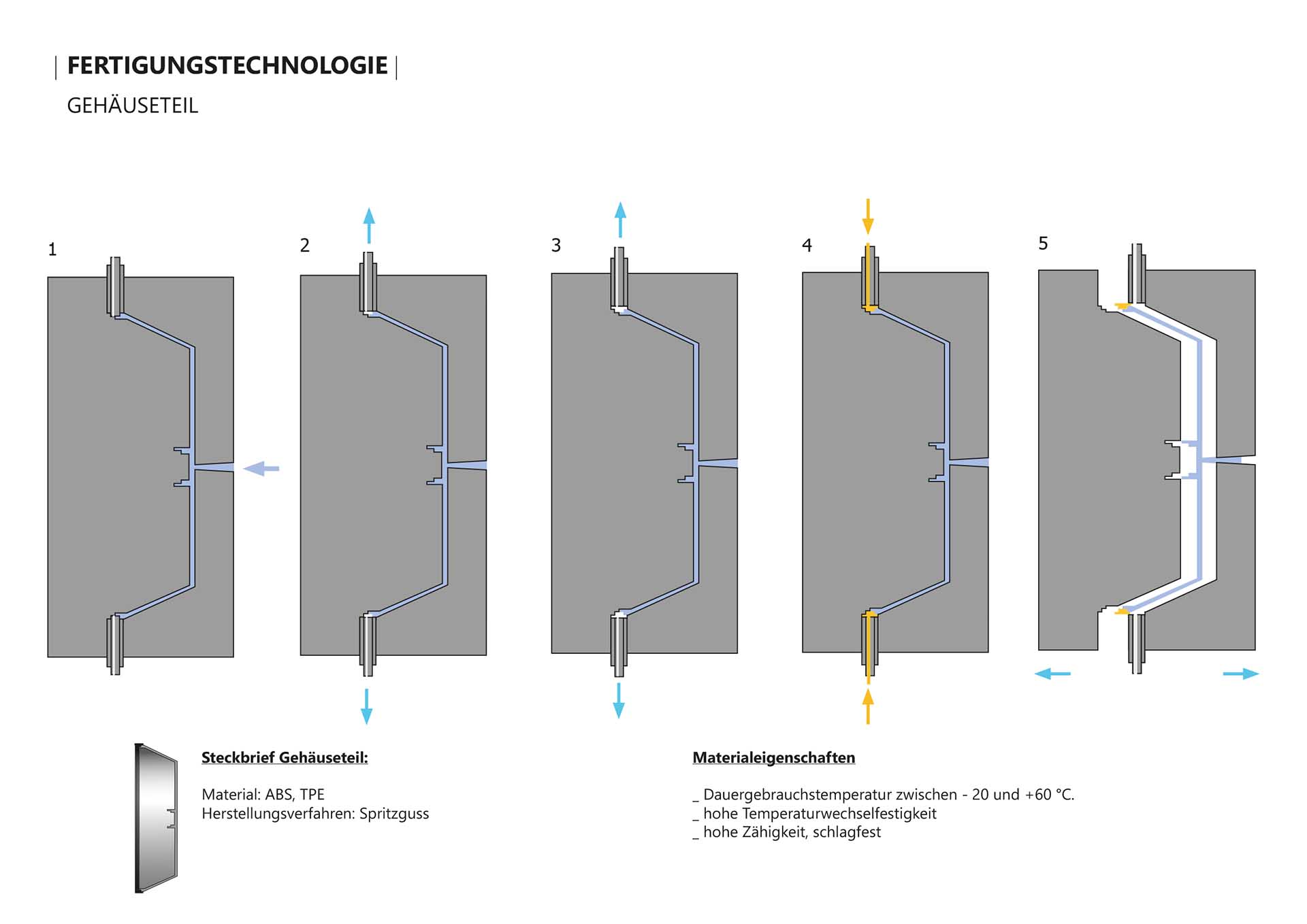 | FERTIGUNGSTECHNOLOGIE |

GEHÄUSETEIL

1

2

3

4

5

Steckbrief Gehäuseteil:

Material: ABS, TPE
Herstellungsverfahren: Spritzguss

Materialeigenschaften

_ Dauergebrauchstemperatur zwischen - 20 und +60 °C.
_ hohe Temperaturwechselfestigkeit
_ hohe Zähigkeit, schlagfest